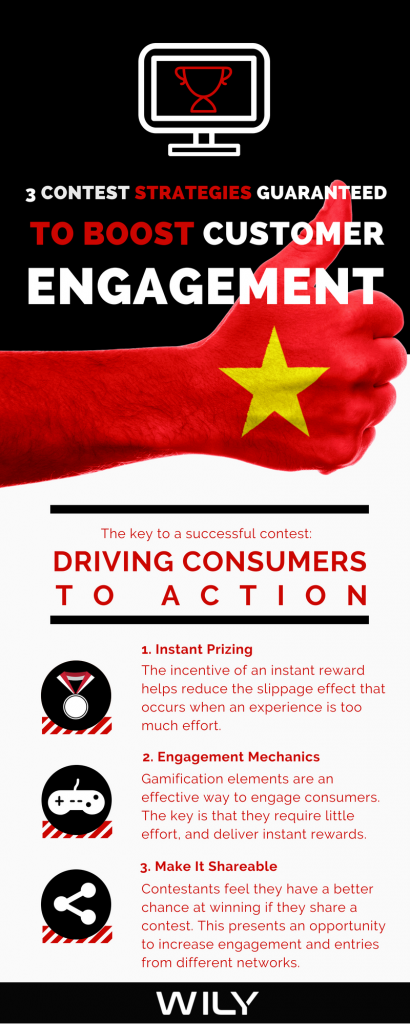 3 CONTEST STRATEGIES GUARANTEED TO BOOST CUSTOMER ENGAGEMENT

The key to a successful contest:

DRIVING CONSUMERS TO ACTION

1. Instant Prizing
The incentive of an instant reward helps reduce the slippage effect that occurs when an experience is too much effort.

2. Engagement Mechanics
Gamification elements are an effective way to engage consumers. The key is that they require little effort, and deliver instant rewards.

3. Make It Shareable
Contestants feel they have a better chance at winning if they share a contest. This presents an opportunity to increase engagement and entries from different networks.

WILY